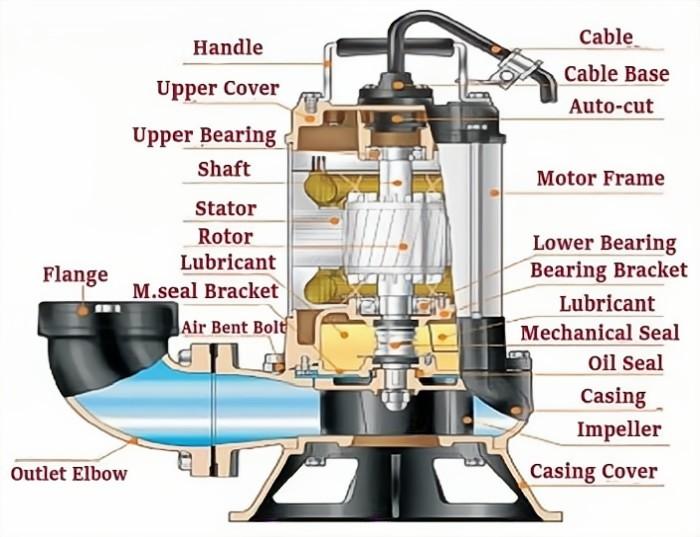 Handle
Upper Cover
Upper Bearing
Shaft
Stator
Rotor
Lubricant
M.seal Bracket
Air Bent Bolt
Flange
Outlet Elbow
Cable
Cable Base
Auto-cut
Motor Frame
Lower Bearing
Bearing Bracket
Lubricant
Mechanical Seal
Oil Seal
Casing
Impeller
Casing Cover