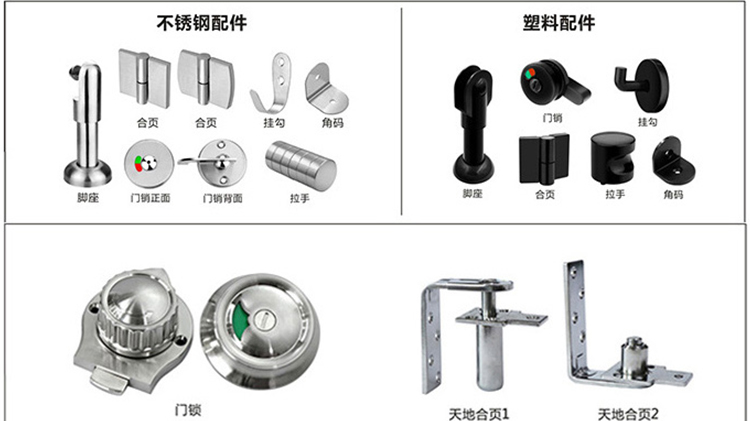 不锈钢配件

合页 合页 挂勾 角码

脚座 门销正面 门销背面 拉手

塑料配件

门销 挂勾

脚座 合页 拉手 角码

门锁

天地合页1 天地合页2