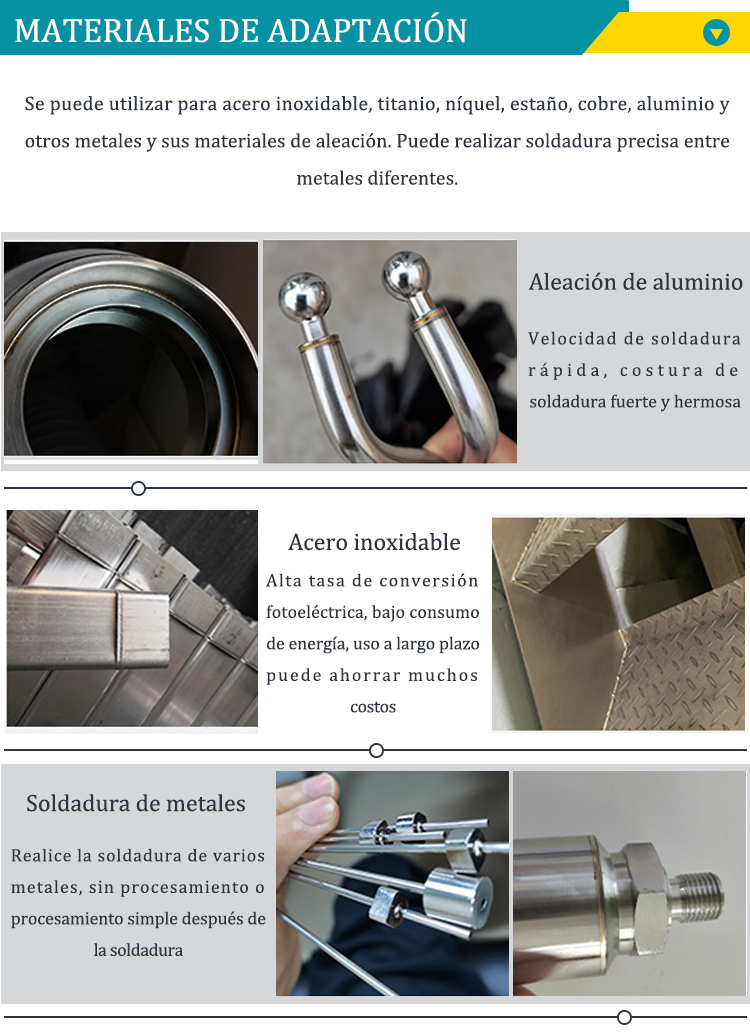 MATERIALES DE ADAPTACIÓN

Se puede utilizar para acero inoxidable, titanio, níquel, estaño, cobre, aluminio y otros metales y sus materiales de aleación. Puede realizar soldadura precisa entre metales diferentes.

Aleación de aluminio

Velocidad de soldadura rápida, costura de soldadura fuerte y hermosa

Acero inoxidable

Alta tasa de conversión fotoeléctrica, bajo consumo de energía, uso a largo plazo puede ahorrar muchos costos

Soldadura de metales

Realice la soldadura de varios metales, sin procesamiento o procesamiento simple después de la soldadura