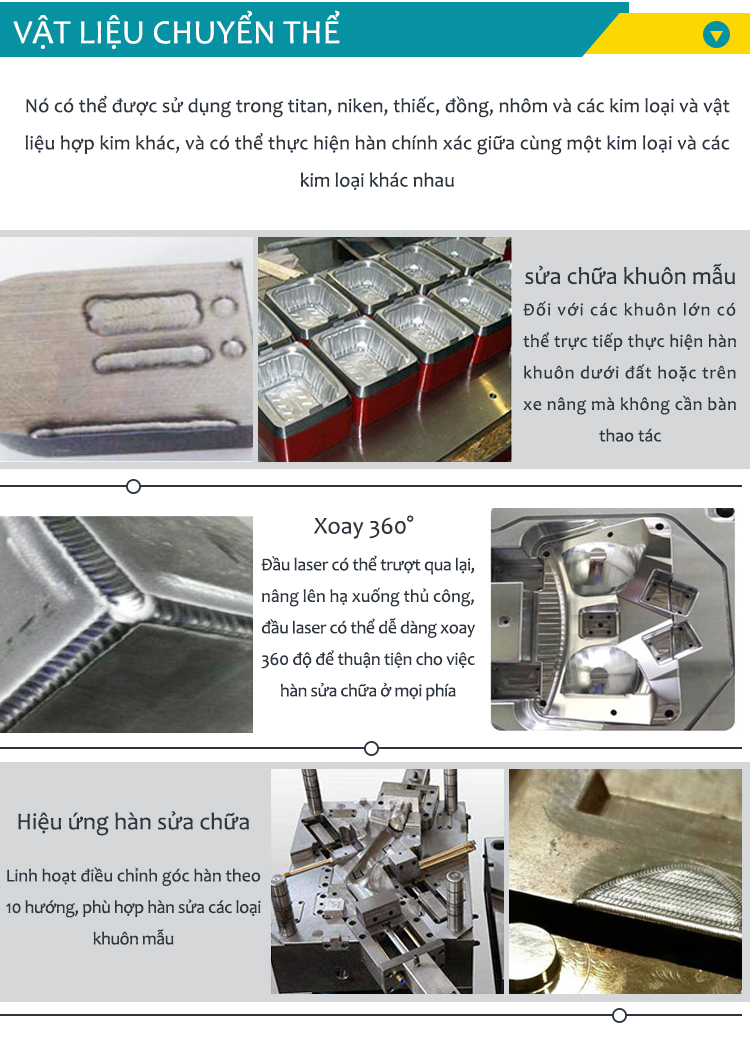 VẬT LIỆU CHUYỂN THỂ

Nó có thể được sử dụng trong titan, niken, thiếc, đồng, nhôm và các kim loại và vật liệu hợp kim khác, và có thể thực hiện hàn chính xác giữa cùng một kim loại và các kim loại khác nhau

sửa chữa khuôn mẫu

Đối với các khuôn lớn có thể trực tiếp thực hiện hàn khuôn dưới đất hoặc trên xe nâng mà không cần bàn thao tác

Xoay 360°

Đầu laser có thể trượt qua lại, nâng lên hạ xuống thủ công, đầu laser có thể dễ dàng xoay 360 độ để thuận tiện cho việc hàn sửa chữa ở mọi phía

Hiệu ứng hàn sửa chữa

Linh hoạt điều chỉnh góc hàn theo 10 hướng, phù hợp hàn sửa các loại khuôn mẫu