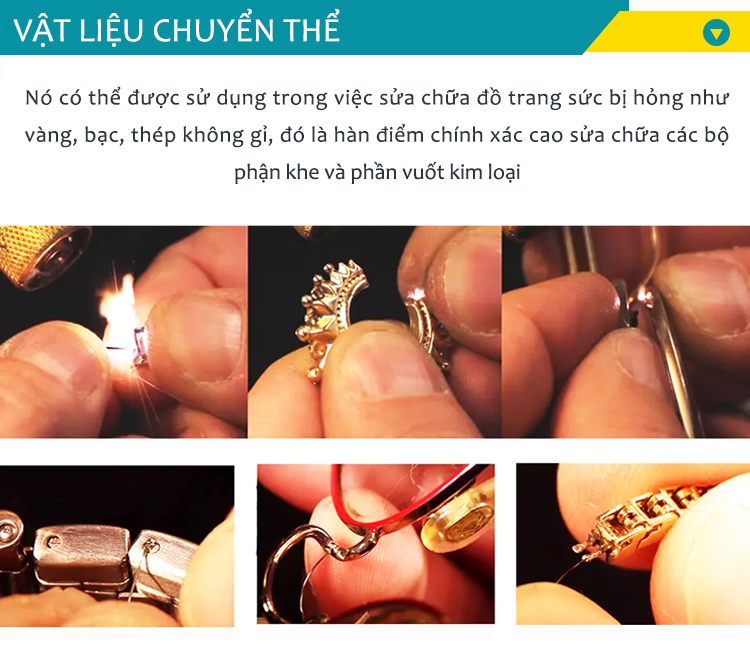 VẬT LIỆU CHUYỂN THỂ

Nó có thể được sử dụng trong việc sửa chữa đồ trang sức bị hỏng như vàng, bạc, thép không gỉ, đó là hàn điểm chính xác cao sửa chữa các bộ phận khe và phần vuốt kim loại