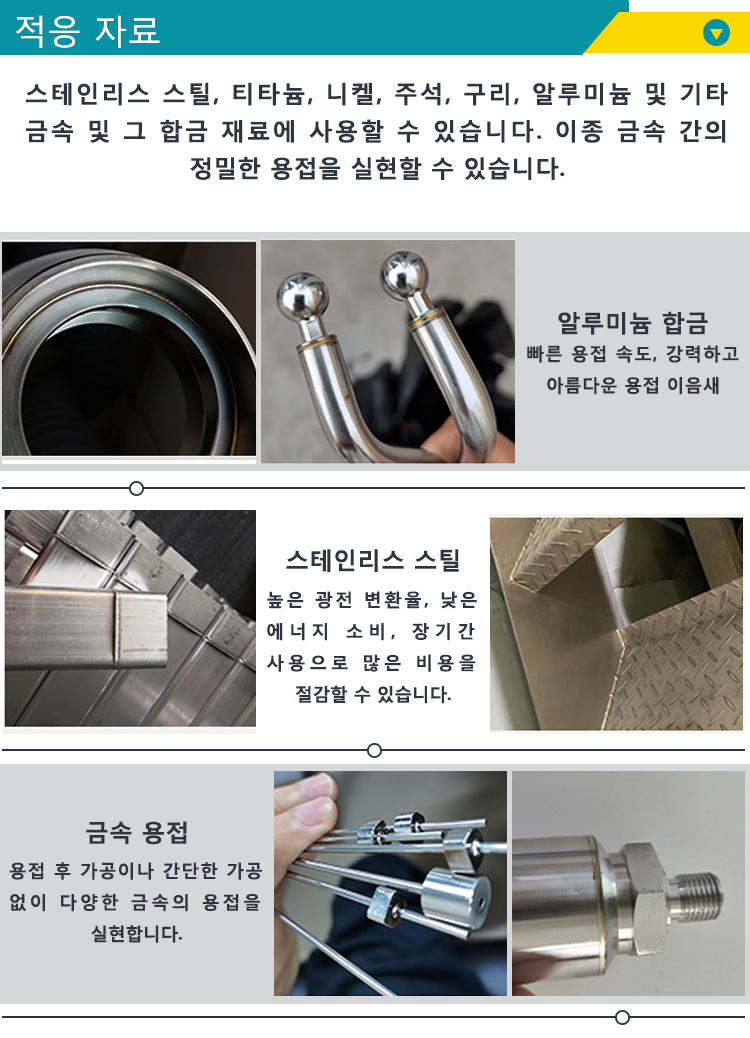 적응 자료

스테인리스 스틸, 티타늄, 니켈, 주석, 구리, 알루미늄 및 기타 금속 및 그 합금 재료에 사용할 수 있습니다. 이종 금속 간의 정밀한 용접을 실현할 수 있습니다.

알루미늄 합금
빠른 용접 속도, 강력하고 아름다운 용접 이음새

스테인리스 스틸
높은 광전 변환율, 낮은 에너지 소비, 장기간 사용으로 많은 비용을 절감할 수 있습니다.

금속 용접
용접 후 가공이나 간단한 가공 없이 다양한 금속의 용접을 실현합니다.