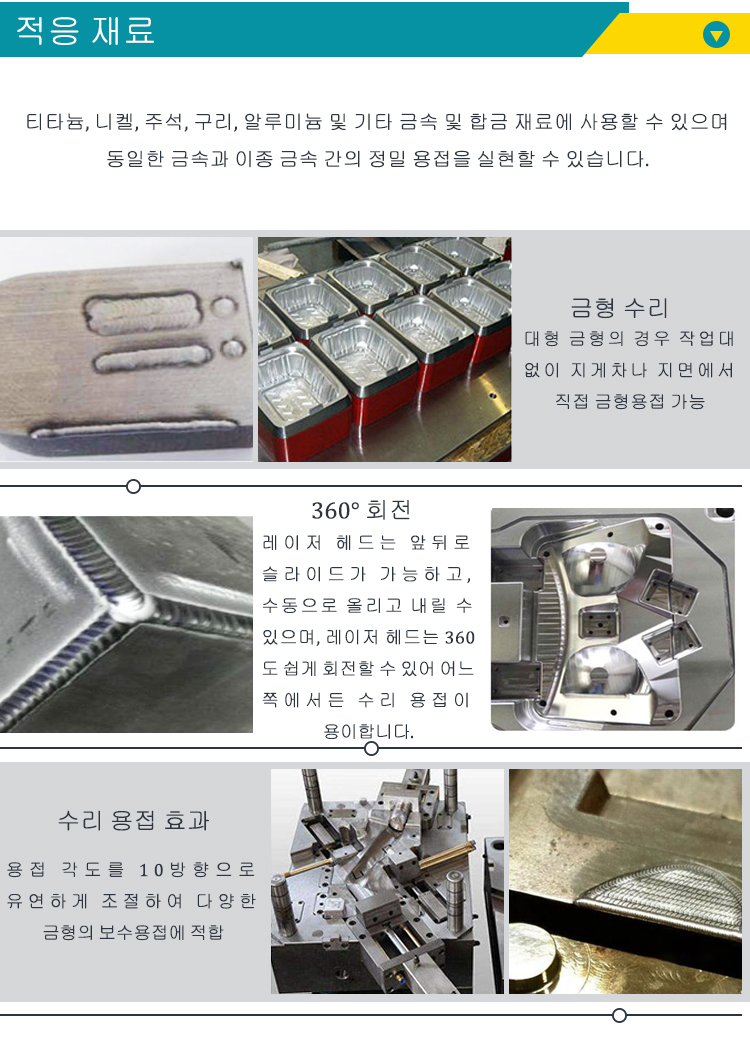 적응 재료

티타늄, 니켈, 주석, 구리, 알루미늄 및 기타 금속 및 합금 재료에 사용할 수 있으며 동일한 금속과 이종 금속 간의 정밀 용접을 실현할 수 있습니다.

금형 수리

대형 금형의 경우 작업대 없이 지게차나 지면에서 직접 금형용접 가능

360° 회전

레이저 헤드는 앞뒤로 슬라이드가 가능하고, 수동으로 올리고 내릴 수 있으며, 레이저 헤드는 360도 쉽게 회전할 수 있어 어느 쪽에서든 수리 용접이 용이합니다.

수리 용접 효과

용접 각도를 10방향으로 유연하게 조절하여 다양한 금형의 보수용접에 적합