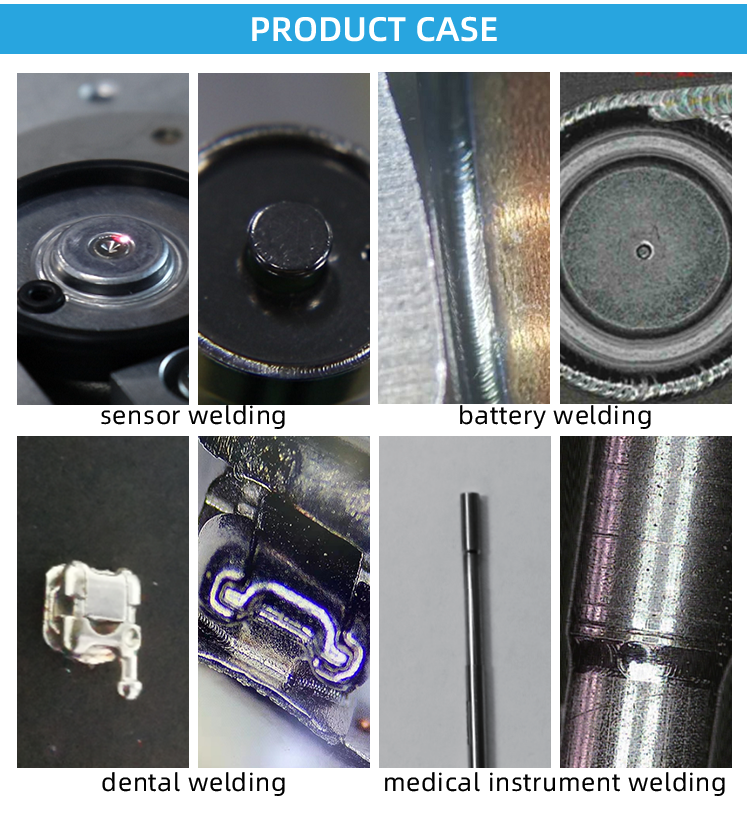 PRODUCT CASE

sensor welding

battery welding

dental welding

medical instrument welding