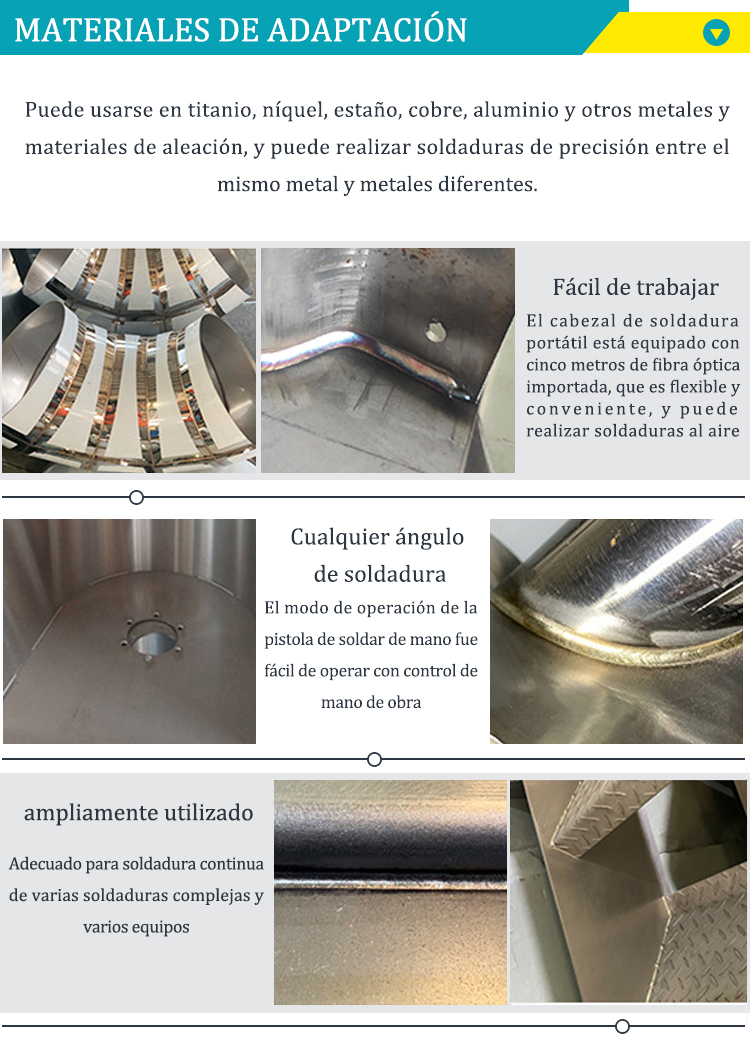 MATERIALES DE ADAPTACIÓN

Puede usarse en titanio, níquel, estaño, cobre, aluminio y otros metales y materiales de aleación, y puede realizar soldaduras de precisión entre el mismo metal y metales diferentes.

Fácil de trabajar

El cabezal de soldadura portátil está equipado con cinco metros de fibra óptica importada, que es flexible y conveniente, y puede realizar soldaduras al aire

Cualquier ángulo de soldadura

El modo de operación de la pistola de soldar de mano fue fácil de operar con control de mano de obra

ampliamente utilizado

Adecuado para soldadura continua de varias soldaduras complejas y varios equipos