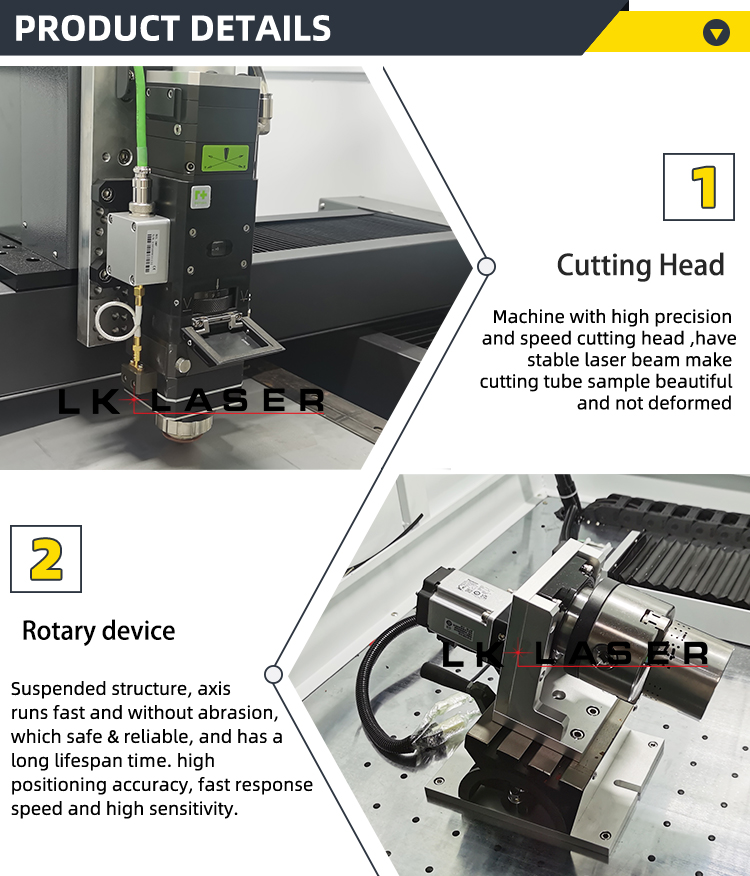 PRODUCT DETAILS

LK LASER

1

Cutting Head

Machine with high precision and speed cutting head ,have stable laser beam make cutting tube sample beautiful and not deformed

2

Rotary device

Suspended structure, axis runs fast and without abrasion, which safe & reliable, and has a long lifespan time. high positioning accuracy, fast response speed and high sensitivity.

LK LASER