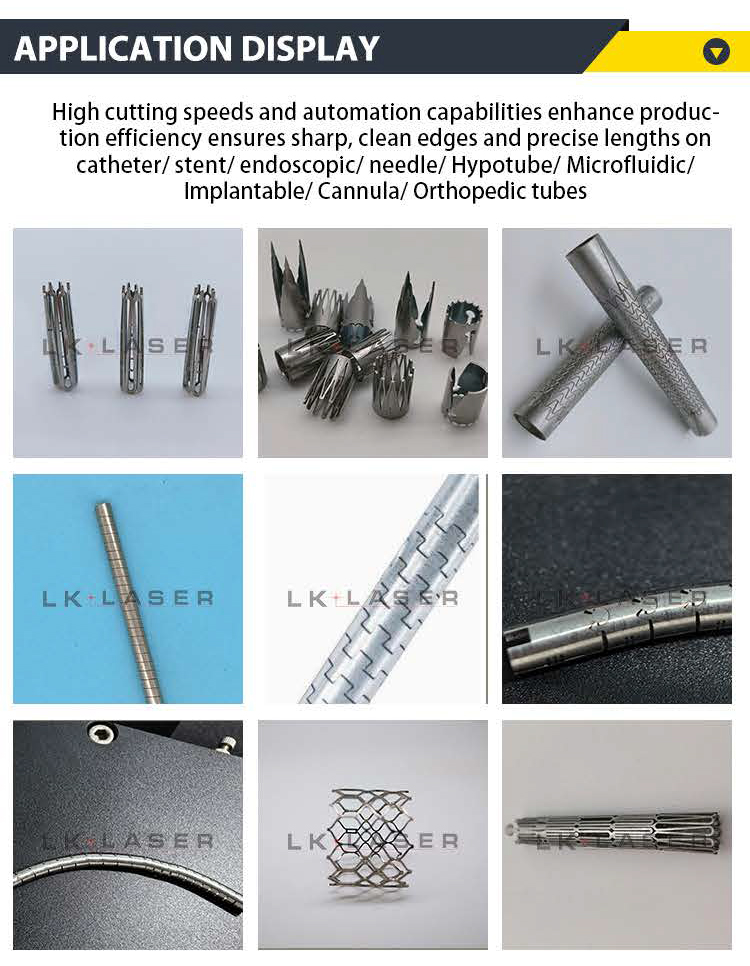 APPLICATION DISPLAY

High cutting speeds and automation capabilities enhance production efficiency ensures sharp, clean edges and precise lengths on catheter/ stent/ endoscopic/ needle/ Hypotube/ Microfluidic/ Implantable/ Cannula/ Orthopedic tubes

LK LASER

LK LASER

LK LASER

LK LASER

LK LASER

LK LASER

LK LASER

LK LASER

LK LASER