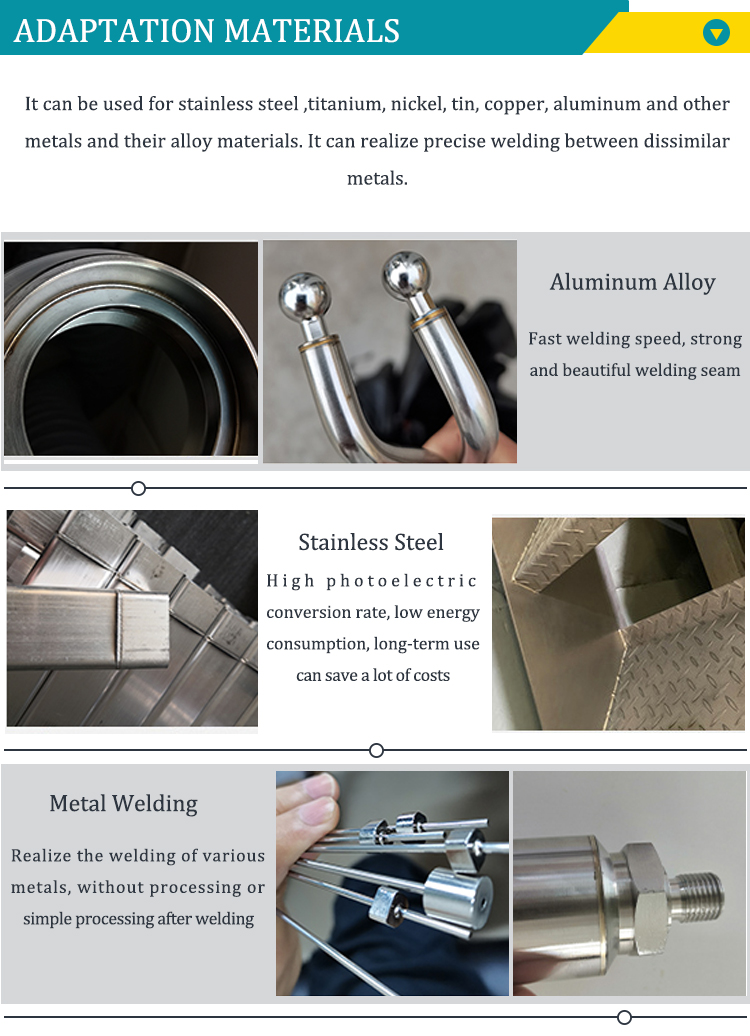 ADAPTATION MATERIALS

It can be used for stainless steel ,titanium, nickel, tin, copper, aluminum and other metals and their alloy materials. It can realize precise welding between dissimilar metals.

Aluminum Alloy

Fast welding speed, strong and beautiful welding seam

Stainless Steel

High photoelectric conversion rate, low energy consumption, long-term use can save a lot of costs

Metal Welding

Realize the welding of various metals, without processing or simple processing after welding