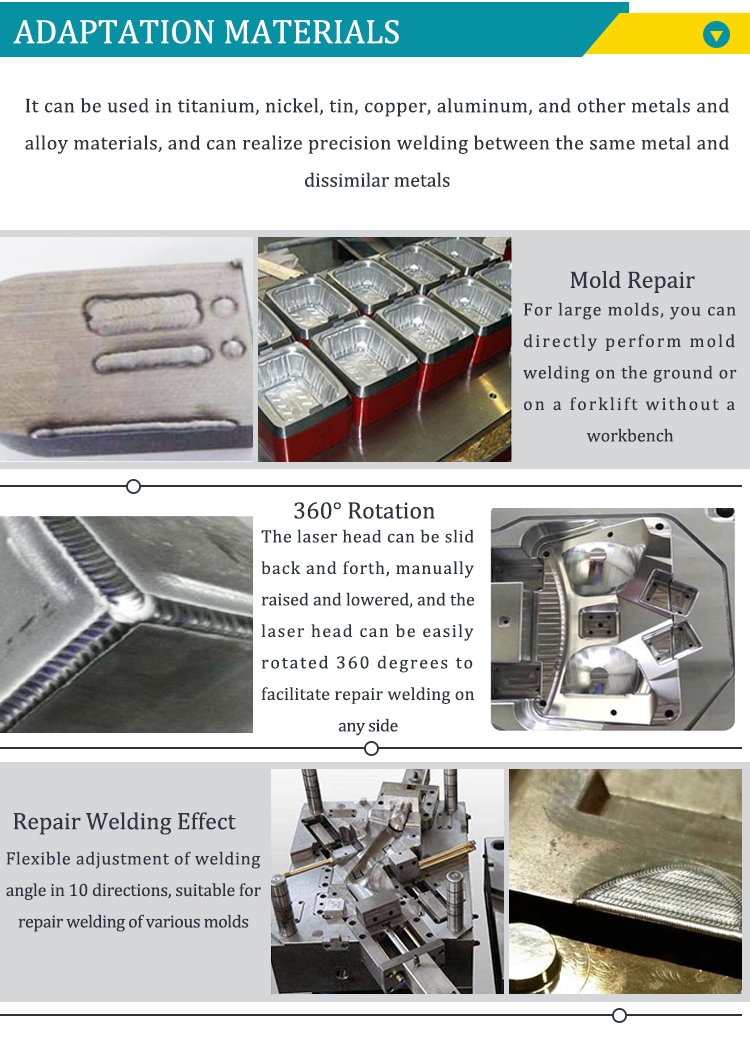 ADAPTATION MATERIALS

It can be used in titanium, nickel, tin, copper, aluminum, and other metals and alloy materials, and can realize precision welding between the same metal and dissimilar metals

Mold Repair

For large molds, you can directly perform mold welding on the ground or on a forklift without a workbench

360° Rotation

The laser head can be slid back and forth, manually raised and lowered, and the laser head can be easily rotated 360 degrees to facilitate repair welding on any side

Repair Welding Effect

Flexible adjustment of welding angle in 10 directions, suitable for repair welding of various molds